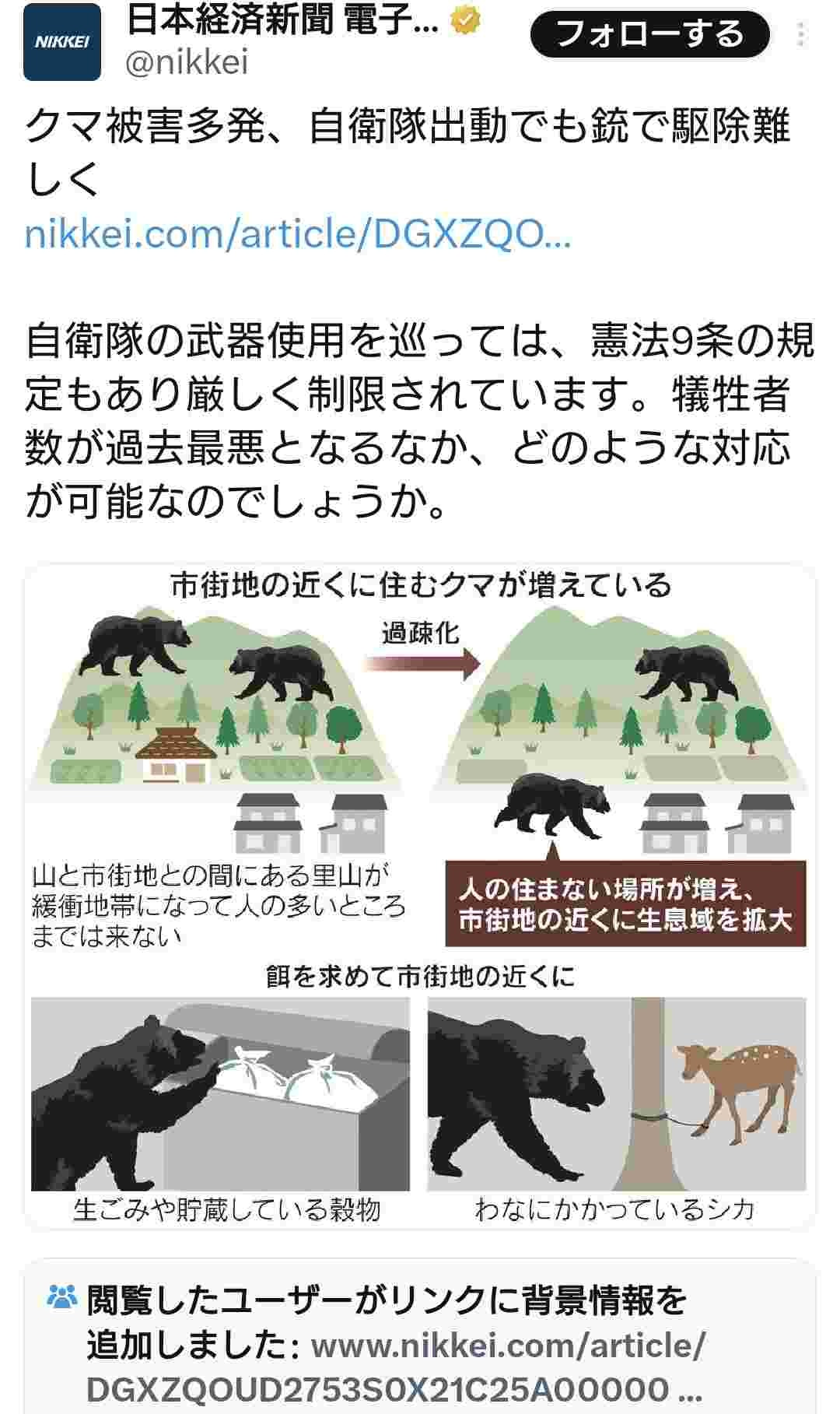 NIKKEI
日本経済新聞 電子...
@nikkei
フォローする

クマ被害多発、自衛隊出動でも銃で駆除難しく
nikkei.com/article/DGXZQO...

自衛隊の武器使用を巡っては、憲法9条の規定もあり厳しく制限されています。犠牲者数が過去最悪となるなか、どのような対応が可能なのでしょうか。

市街地の近くに住むクマが増えている

過疎化

山と市街地との間にある里山が緩衝地帯になって人の多いところまでは来ない

人の住まない場所が増え、市街地の近くに生息域を拡大

餌を求めて市街地の近くに

生ごみや貯蔵している穀物

わなにかかっているシカ

閲覧したユーザーがリンクに背景情報を追加しました: www.nikkei.com/article/DGXZQOUD2753S0X21C25A00000 ...